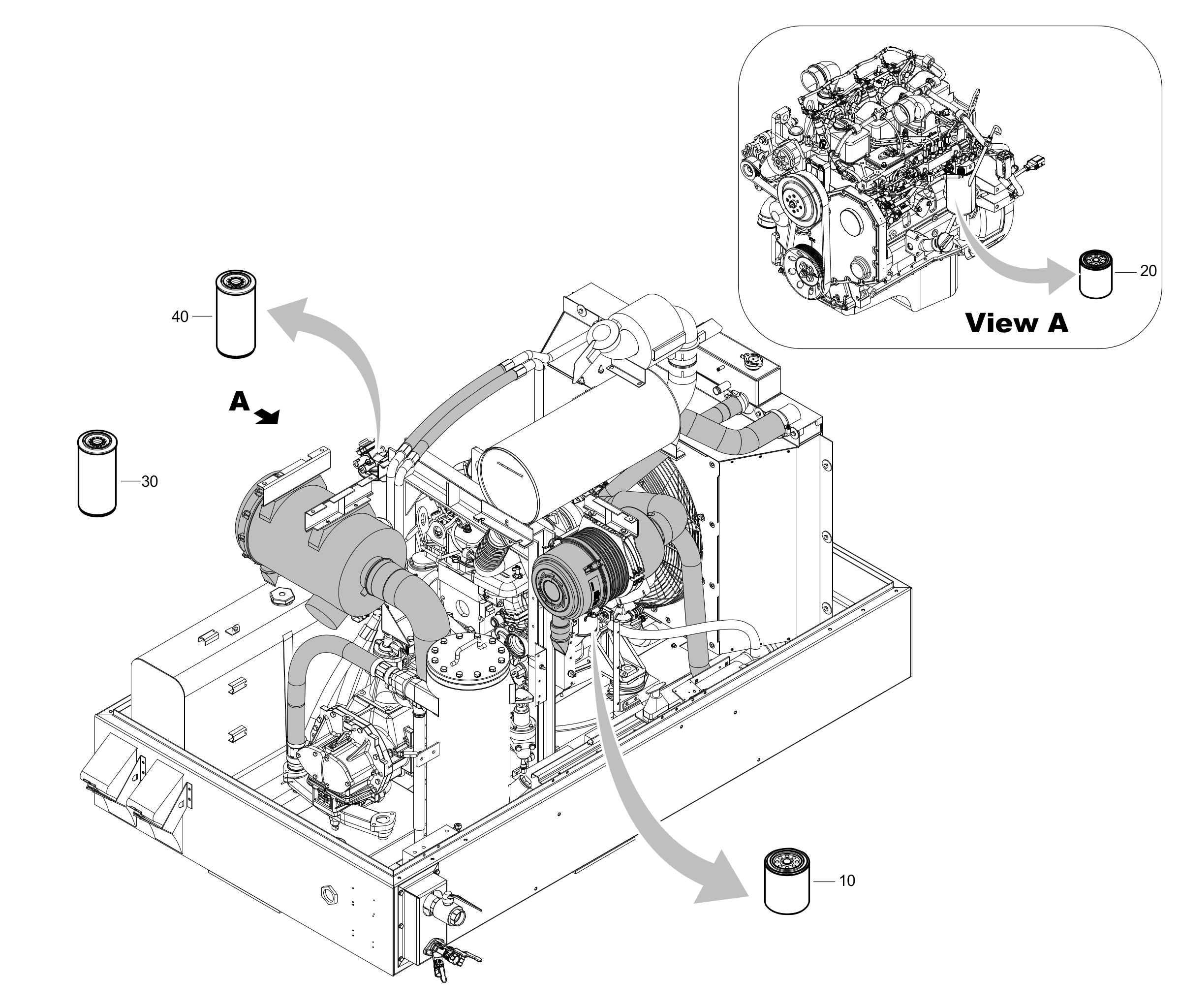 20
View A
40
A
30
10