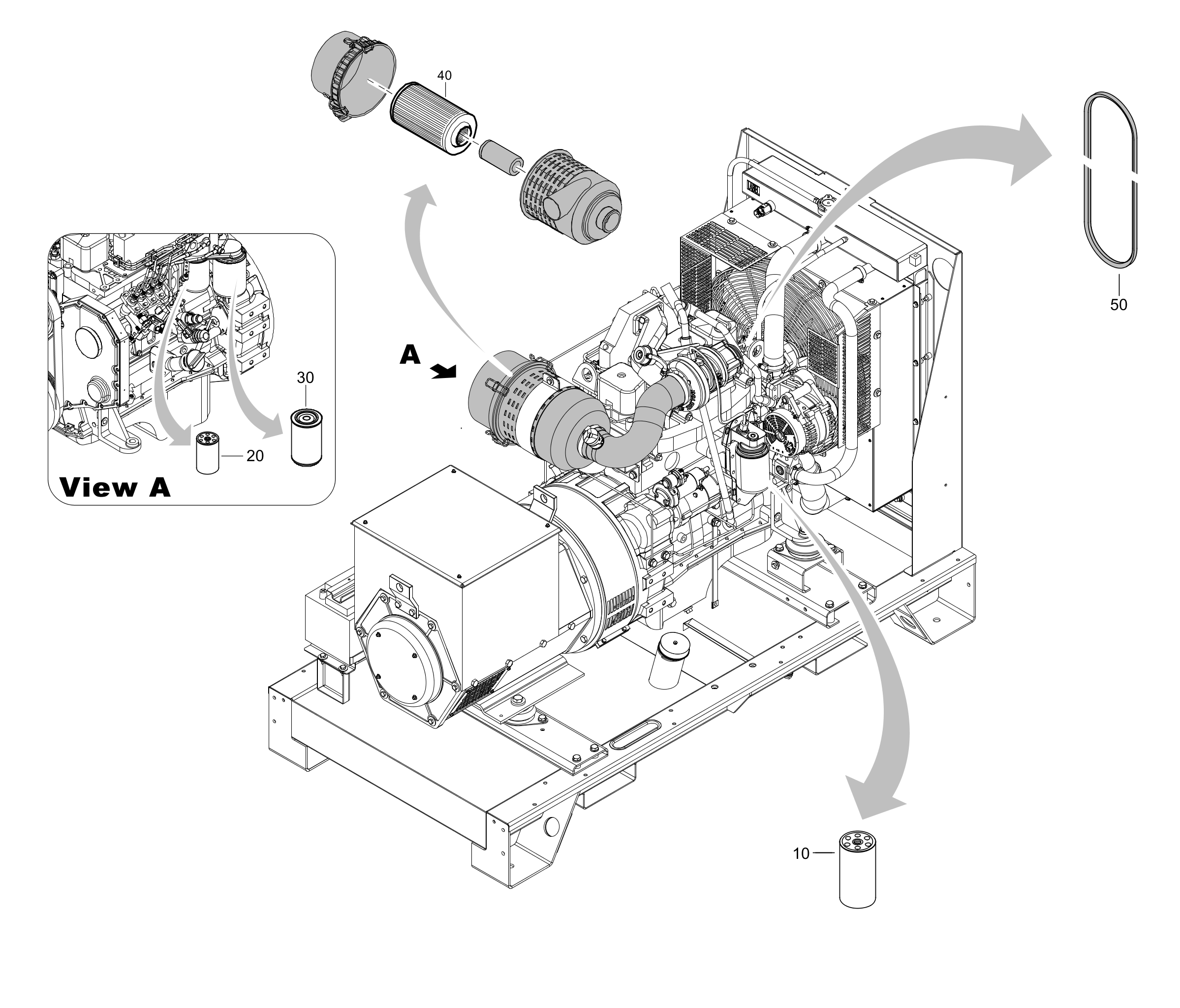 40

50

A

30

20

View A

10