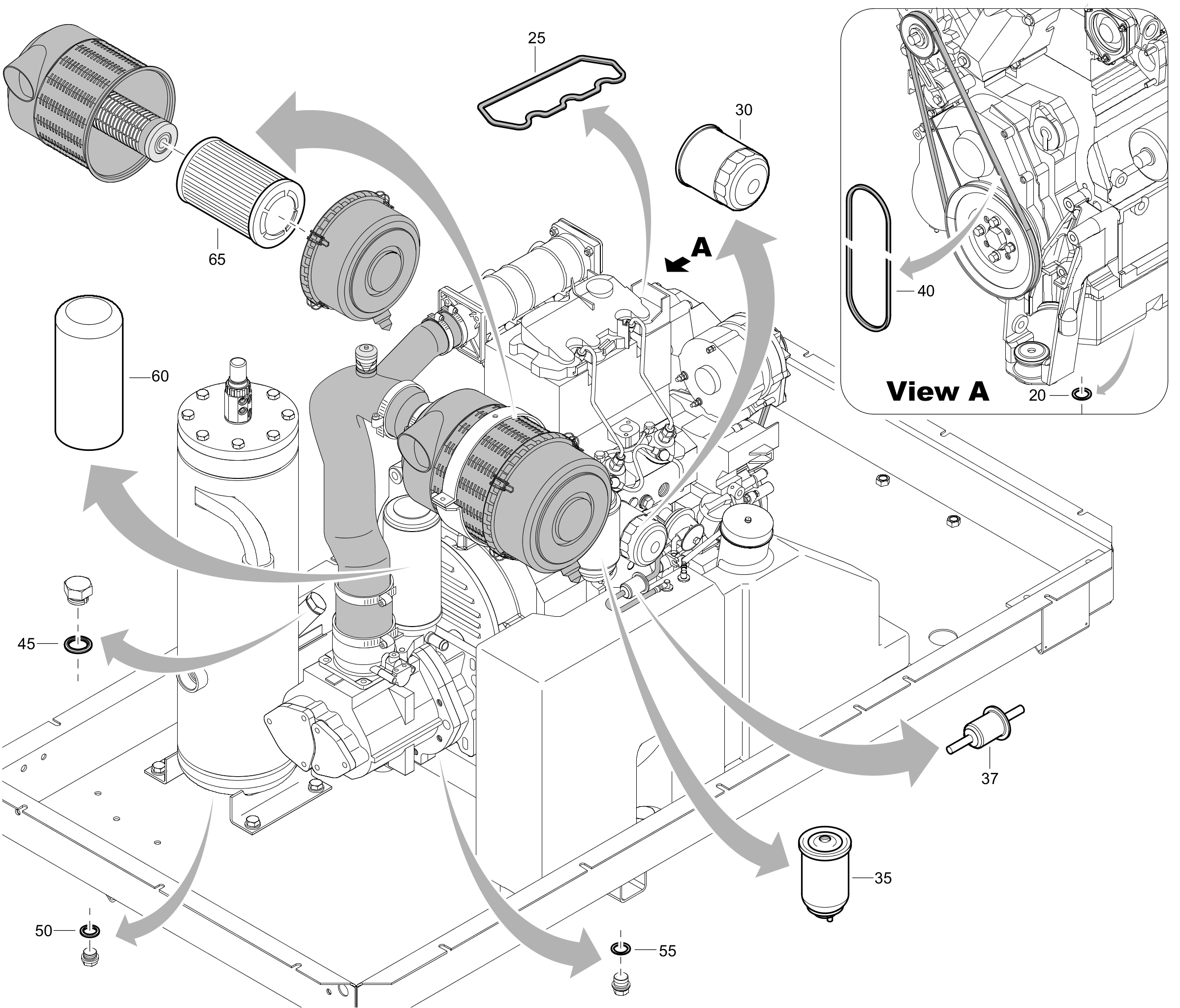 25

30

65

A

40

60

View A

20

45

37

35

50

55