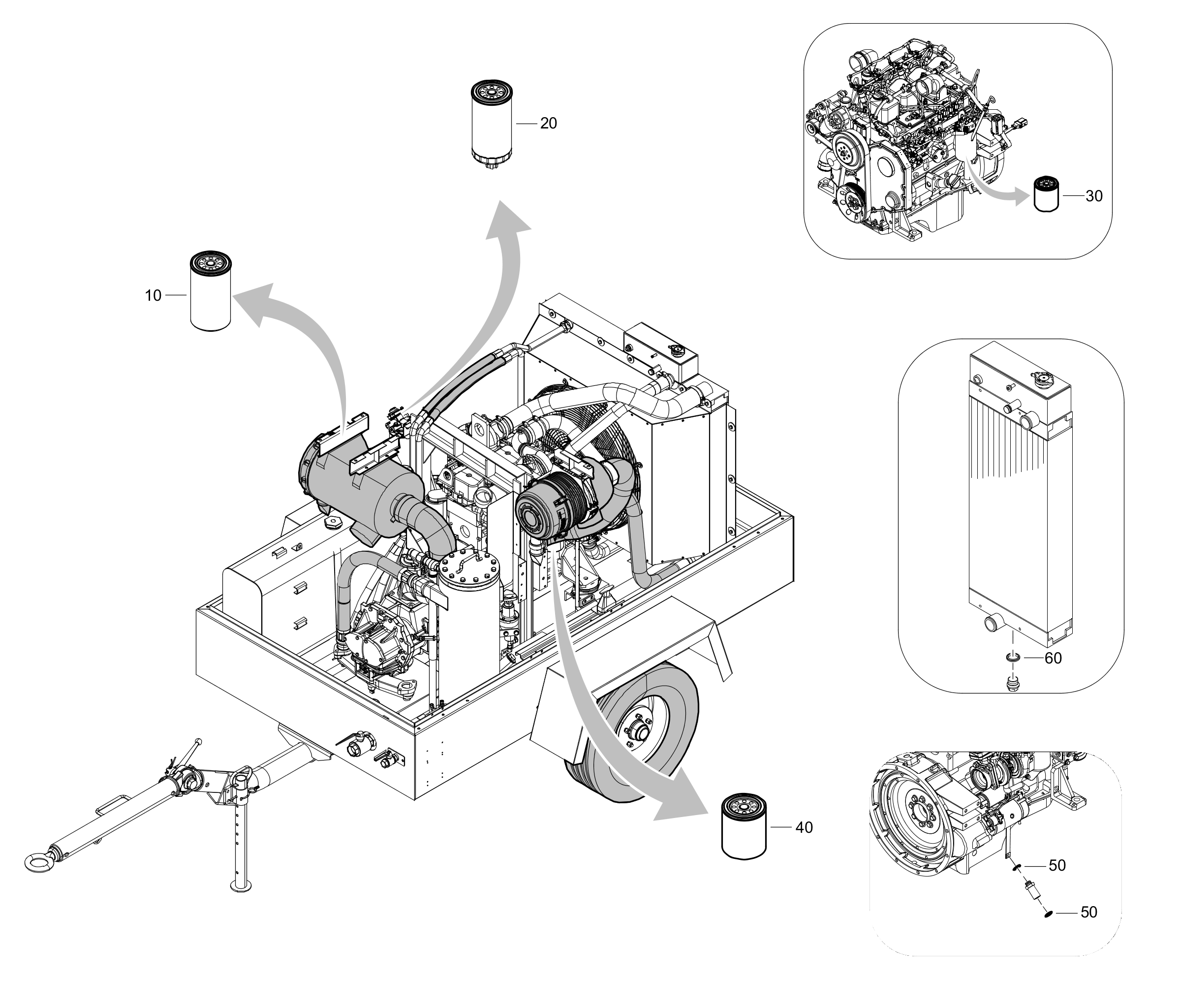 20

30

10

60

40

50

50